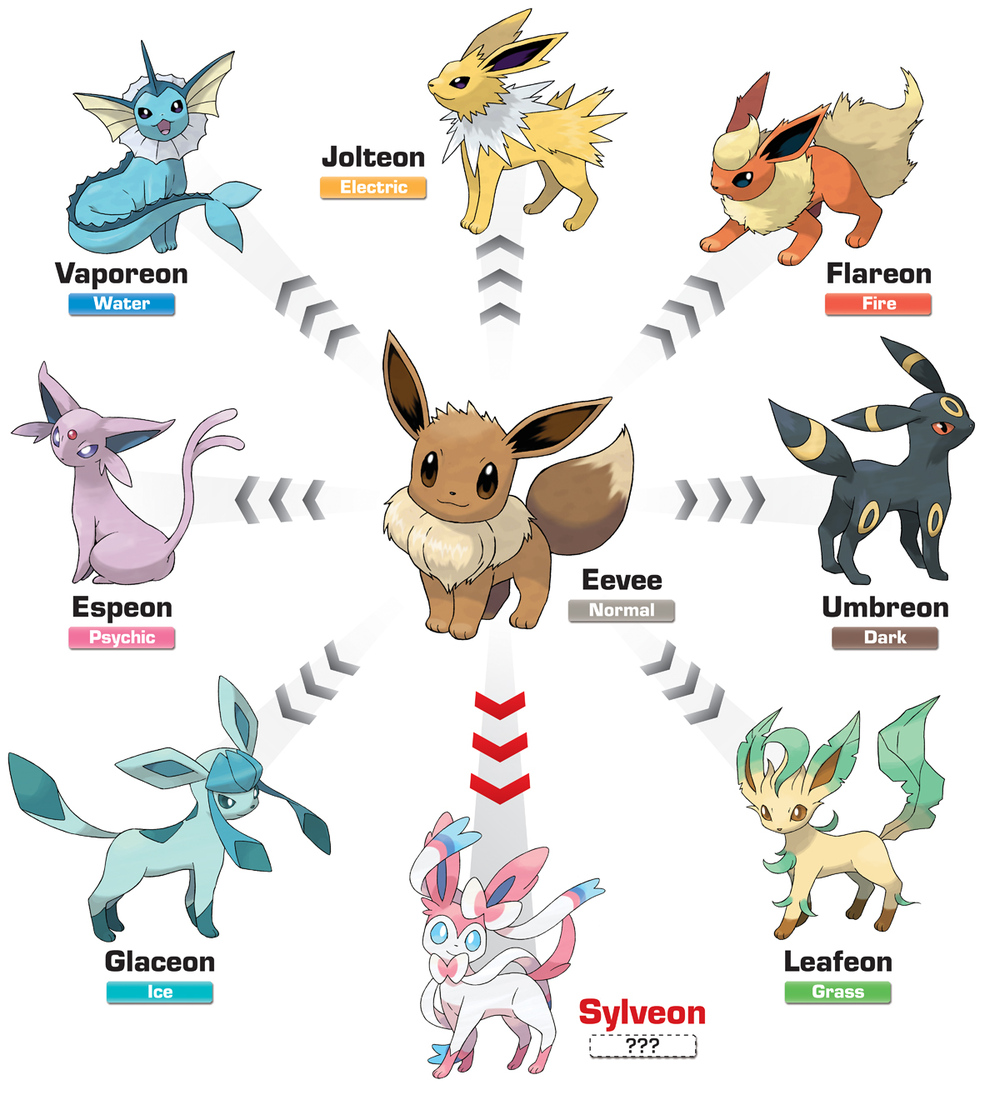 Jolteon
Electric

Vaporeon
Water

Flareon
Fire

Espeon
Psychic

Eevee
Normal

Umbreon
Dark

Glaceon
Ice

Sylveon
???

Leafeon
Grass